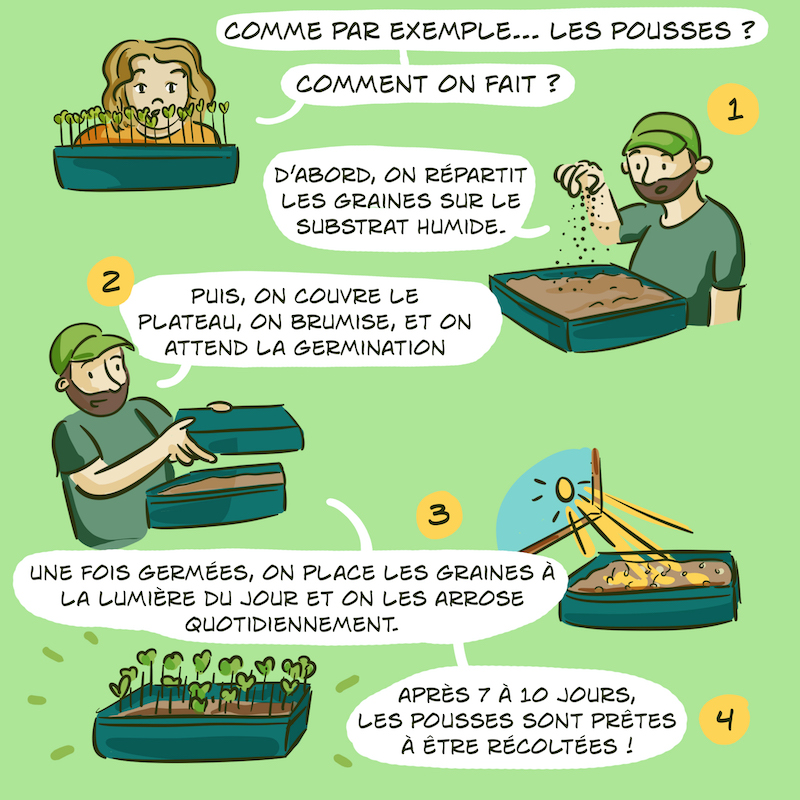 COMME PAR EXEMPLE... LES POUSSES ?

COMMENT ON FAIT ?

1

D'ABORD, ON RÉPARTIT LES GRAINES SUR LE SUBSTRAT HUMIDE.

2

PUIS, ON COUVRE LE PLATEAU, ON BRUMISE, ET ON ATTEND LA GERMINATION

3

UNE FOIS GERMÉES, ON PLACE LES GRAINES À LA LUMIÈRE DU JOUR ET ON LES ARROSE QUOTIDIENNEMENT.

APRÈS 7 À 10 JOURS, LES POUSSES SONT PRÊTES À ÊTRE RÉCOLTÉES !

4